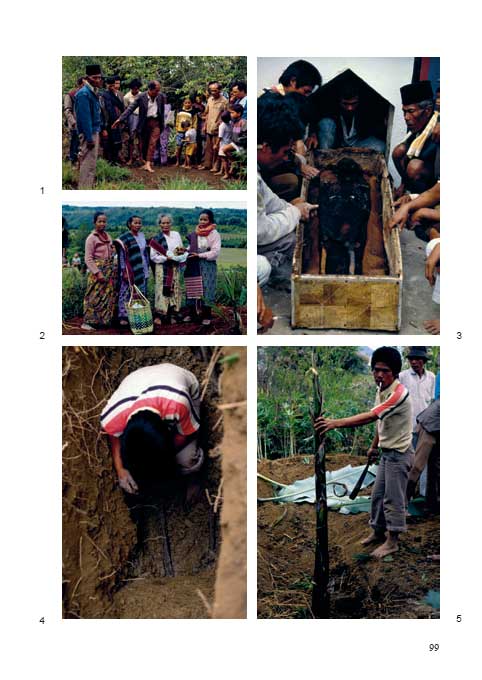 1

2

3

4

5

99